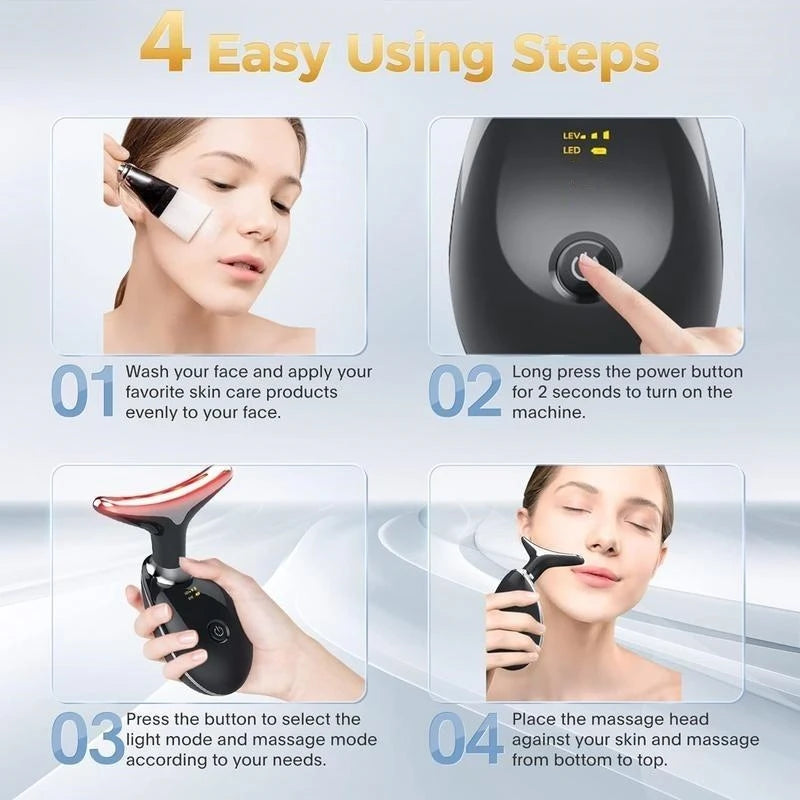 4 Easy Using Steps

LEV
LED

01 Wash your face and apply your favorite skin care products evenly to your face.

02 Long press the power button for 2 seconds to turn on the machine.

03 Press the button to select the light mode and massage mode according to your needs.

04 Place the massage head against your skin and massage from bottom to top.